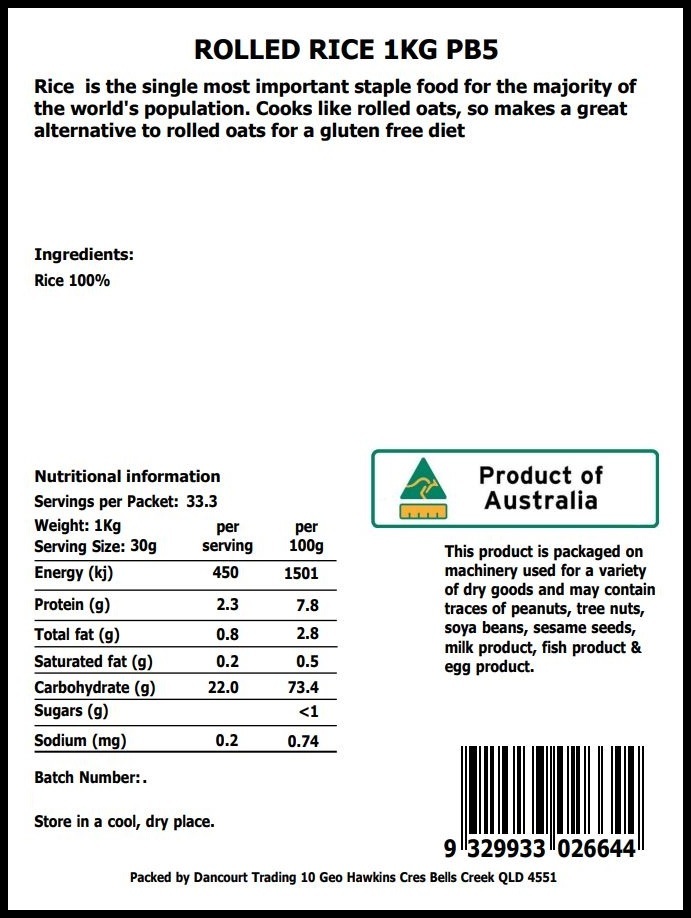 ROLLED RICE 1KG PB5

Rice is the single most important staple food for the majority of the world's population. Cooks like rolled oats, so makes a great alternative to rolled oats for a gluten free diet

Ingredients:
Rice 100%

Nutritional information
Servings per Packet: 33.3

| Weight: 1Kg Serving Size: 30g | per serving | per 100g |
|---|---|---|
| Energy (kj) | 450 | 1501 |
| Protein (g) | 2.3 | 7.8 |
| Total fat (g) | 0.8 | 2.8 |
| Saturated fat (g) | 0.2 | 0.5 |
| Carbohydrate (g) | 22.0 | 73.4 |
| Sugars (g) | | <1 |
| Sodium (mg) | 0.2 | 0.74 |

Batch Number:.

Store in a cool, dry place.

Product of Australia

This product is packaged on machinery used for a variety of dry goods and may contain traces of peanuts, tree nuts, soya beans, sesame seeds, milk product, fish product & egg product.

9 329933 026644

Packed by Dancourt Trading 10 Geo Hawkins Cres Bells Creek QLD 4551